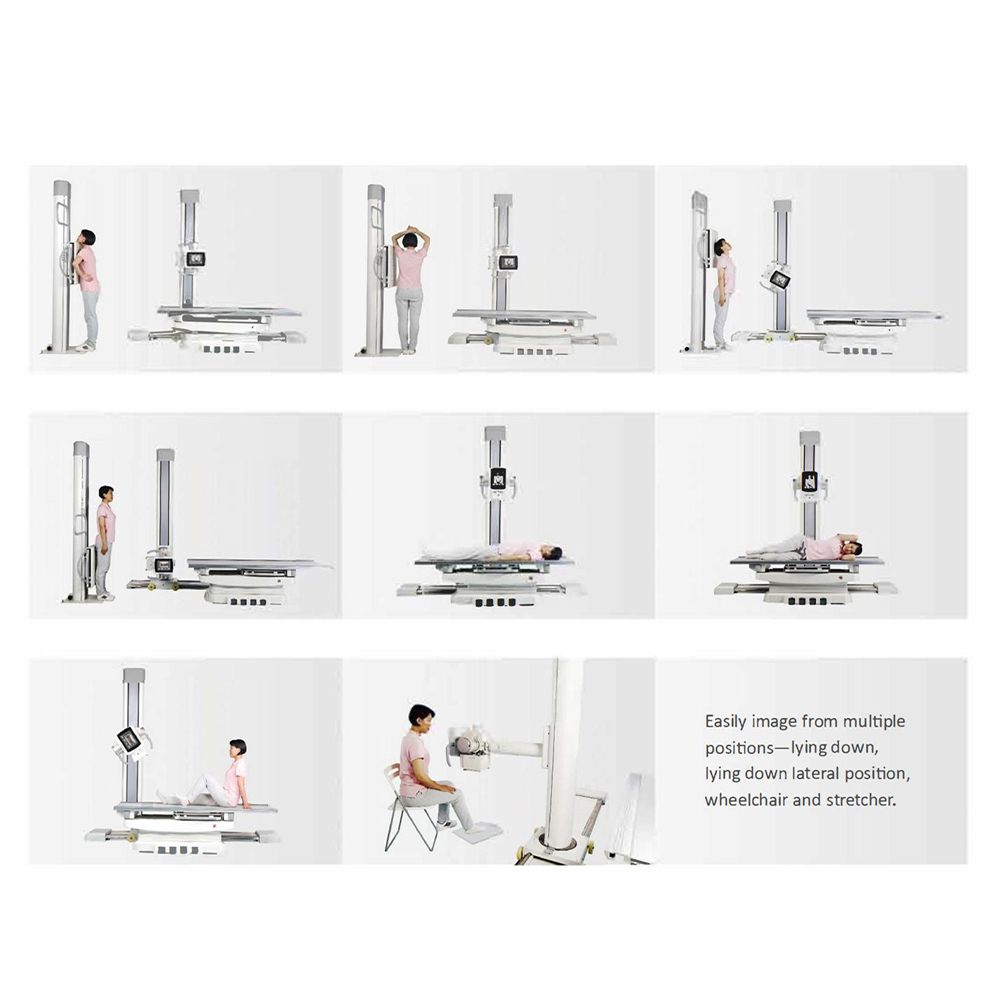 Easily image from multiple positions—lying down, lying down lateral position, wheelchair and stretcher.